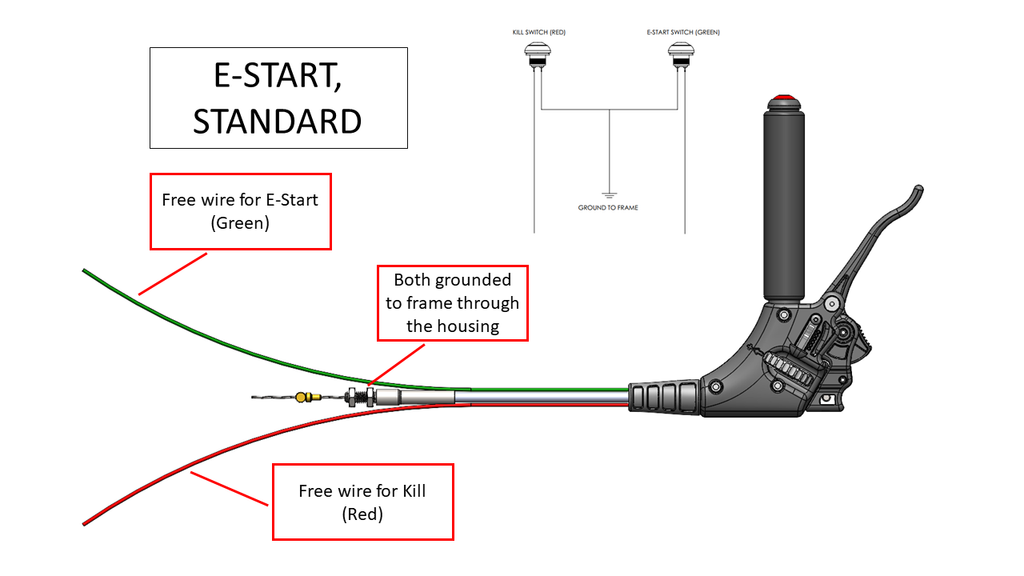 E-START, STANDARD

KILL SWITCH (RED)

E-START SWITCH (GREEN)

GROUND TO FRAME

Free wire for E-Start (Green)

Both grounded to frame through the housing

Free wire for Kill (Red)